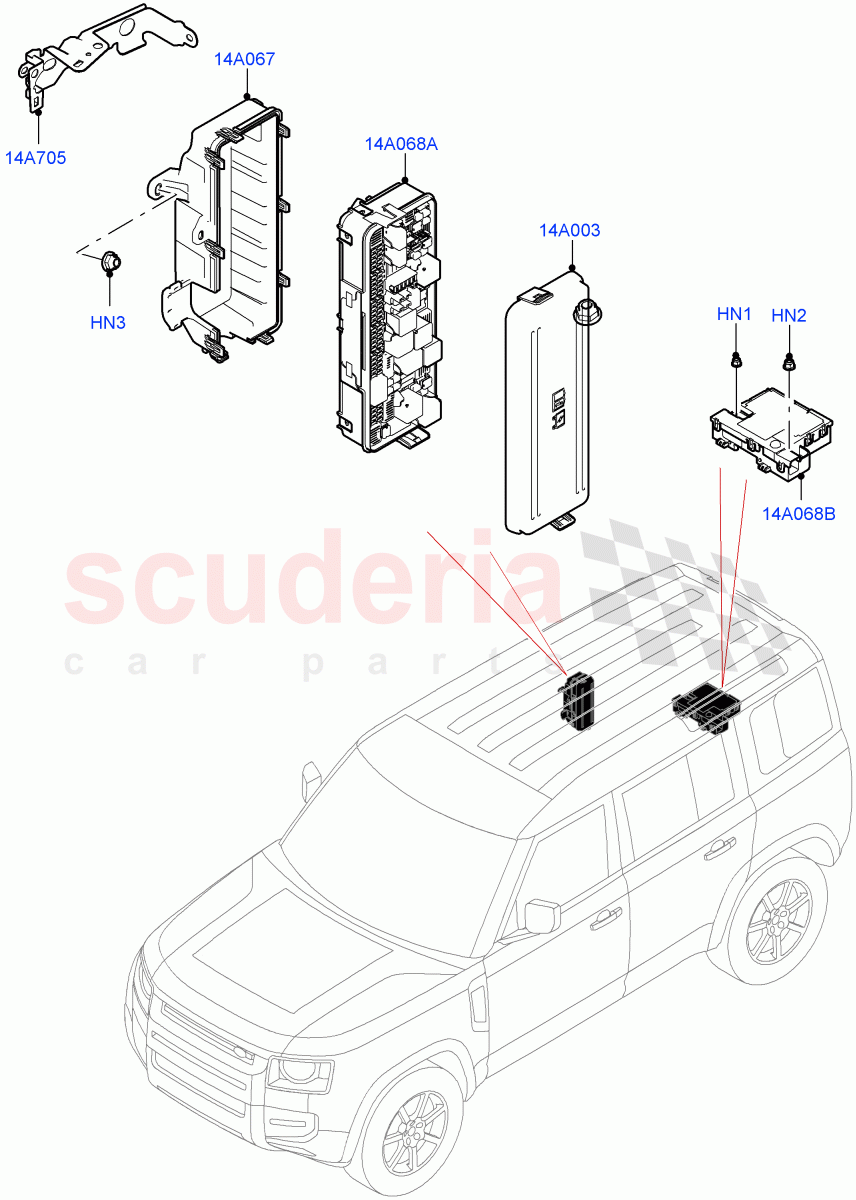 14A067
14A705
14A068A
14A003
HN3
HN1
HN2
14A068B
scuderia
car parts