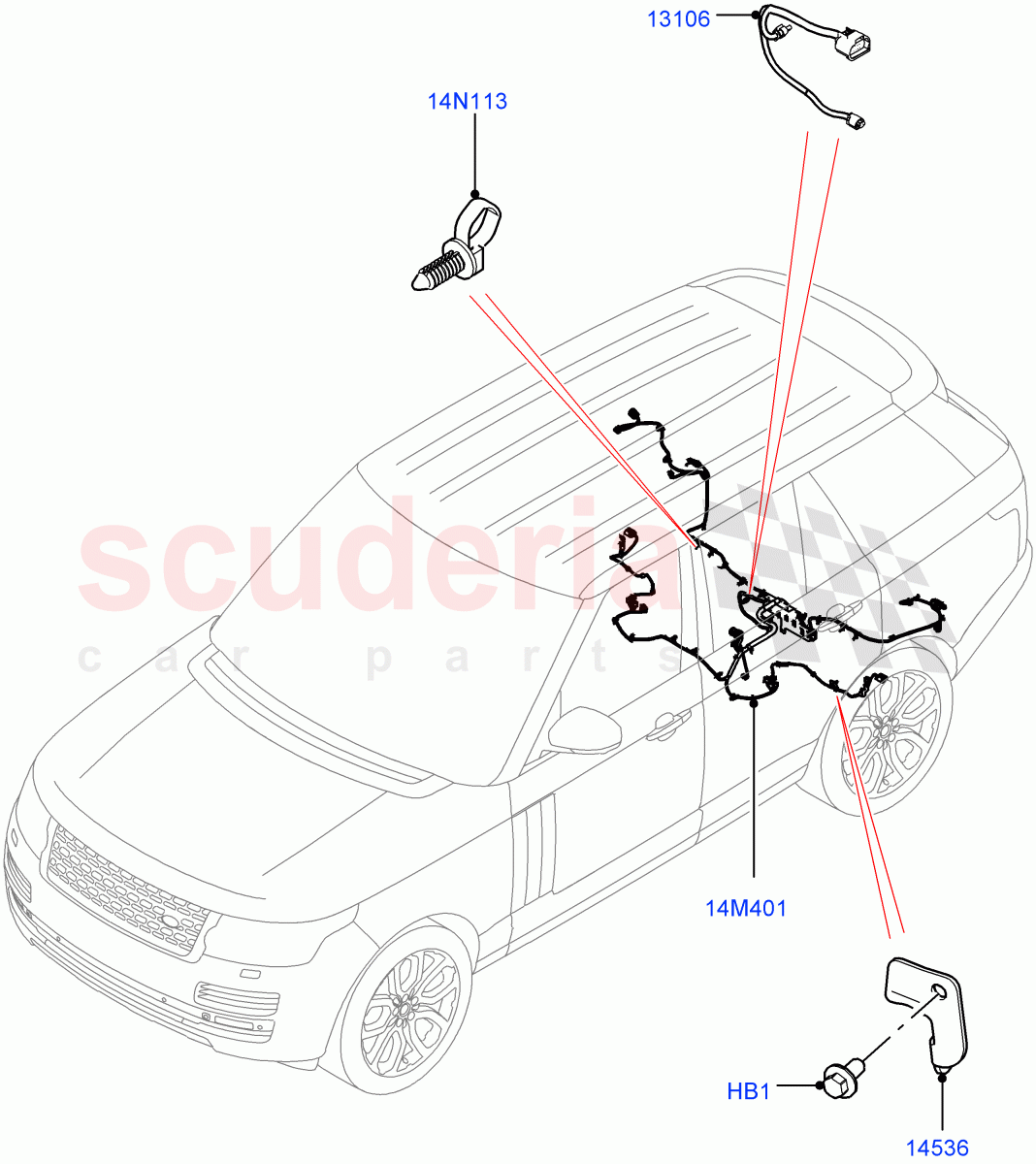 13106

14N113

scuderia
car parts

14M401

HB1

14536