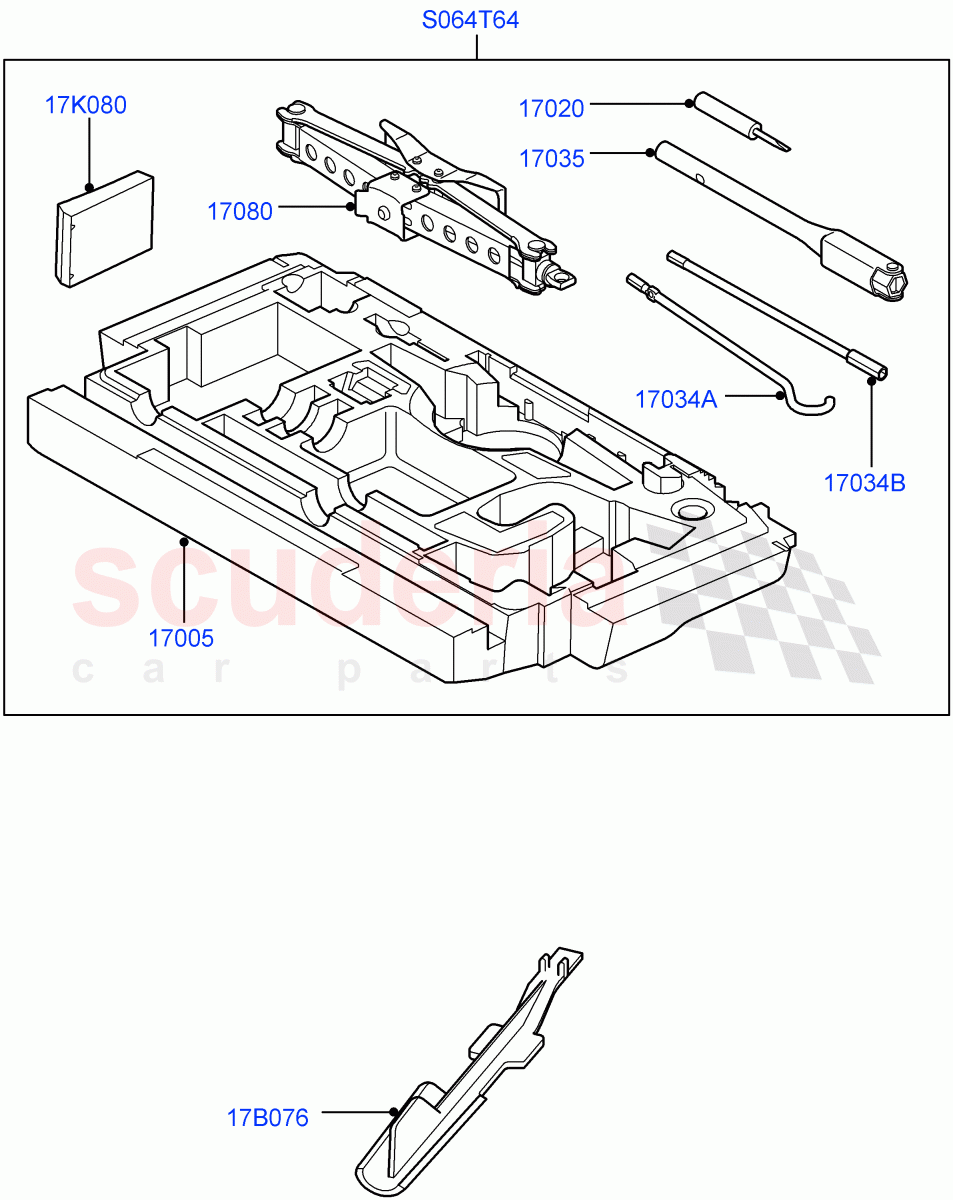 S064T64

17K080

17020

17035

17080

17034A

17034B

17005

scuderia
car parts

17B076