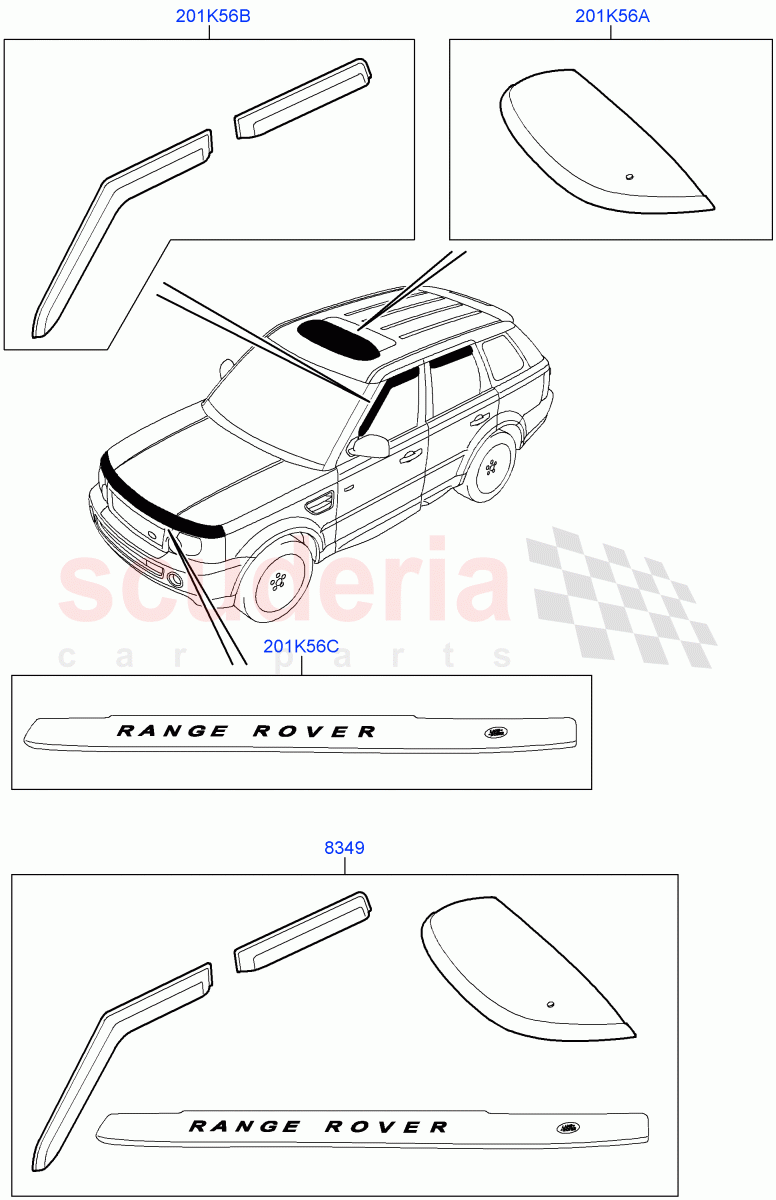 201K56B

201K56A

scuderia
car parts

201K56C

RANGE ROVER

8349

RANGE ROVER