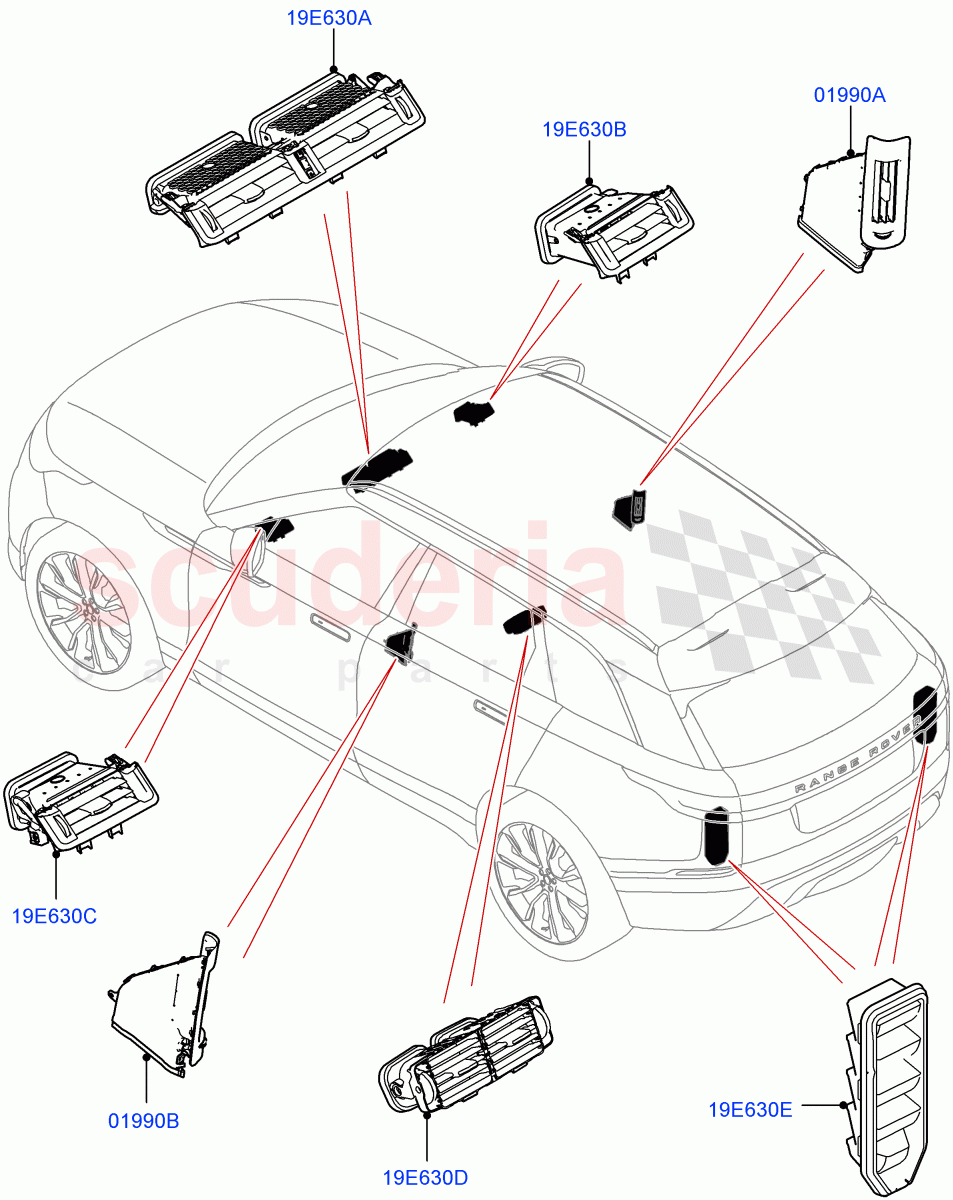 19E630A

19E630B

01990A

scuderia
car parts

RANGE ROVER

19E630C

01990B

19E630D

19E630E