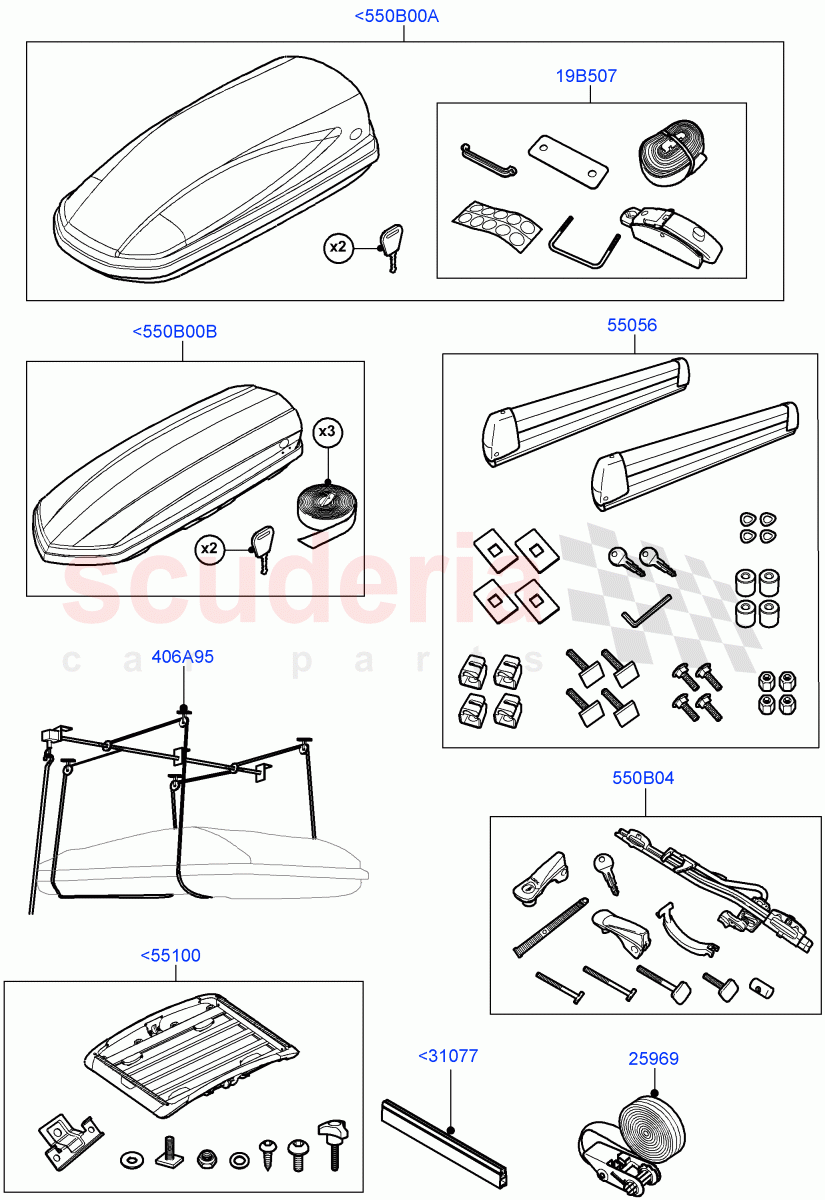 <550B00A

19B507

x2

<550B00B

x3

x2

55056

scuderia
car parts

406A95

550B04

<55100

<31077

25969