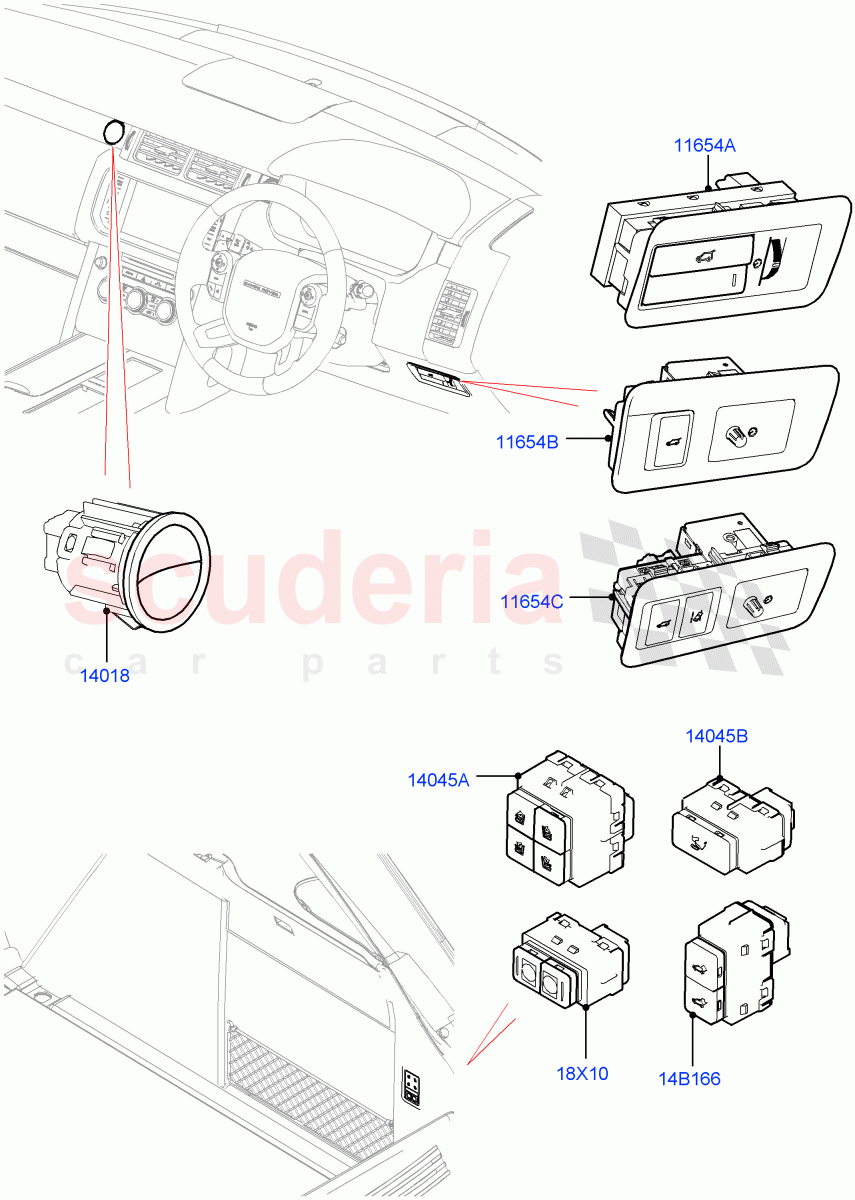 11654A

11654B

11654C

14018

scuderia
car parts

14045A

14045B

18X10

14B166