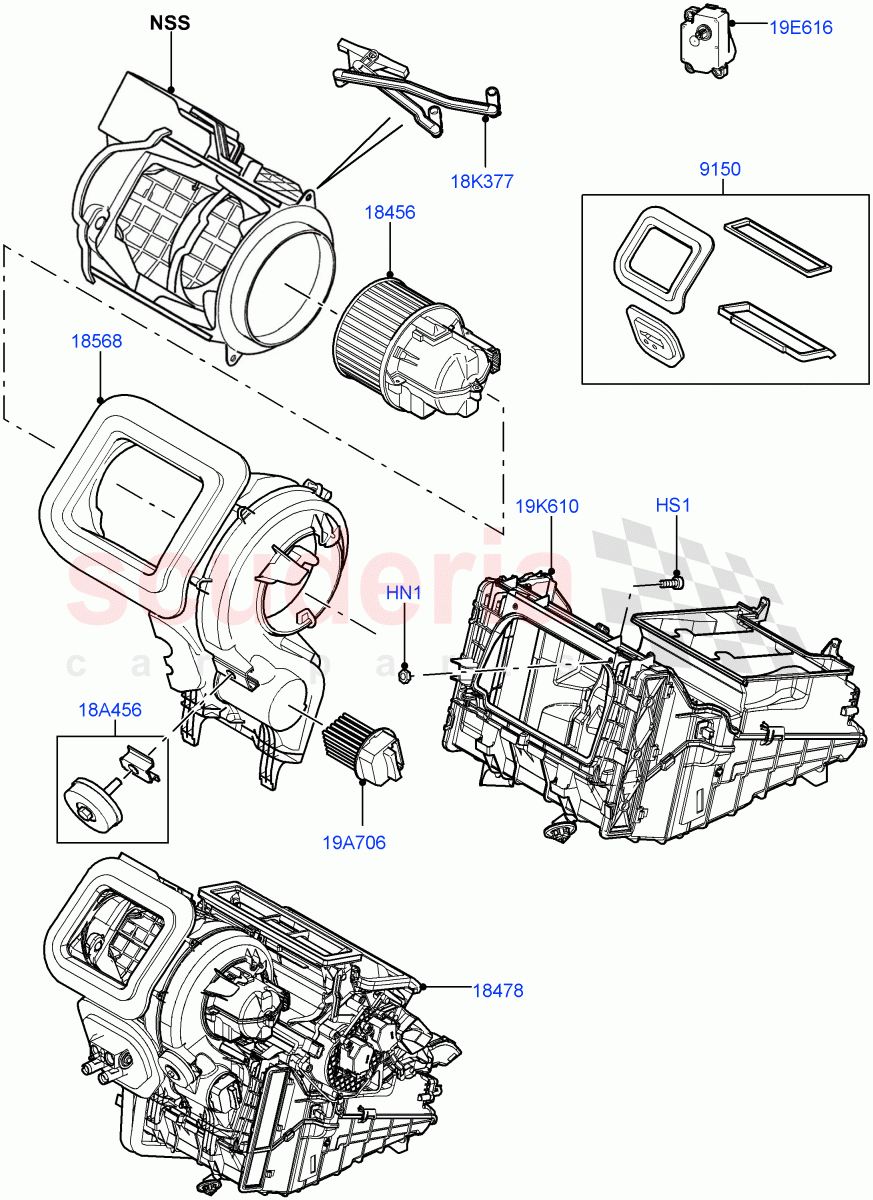 NSS

19E616

18K377

9150

18456

18568

19K610

HS1

HN1

scuderia
car parts

18A456

19A706

18478