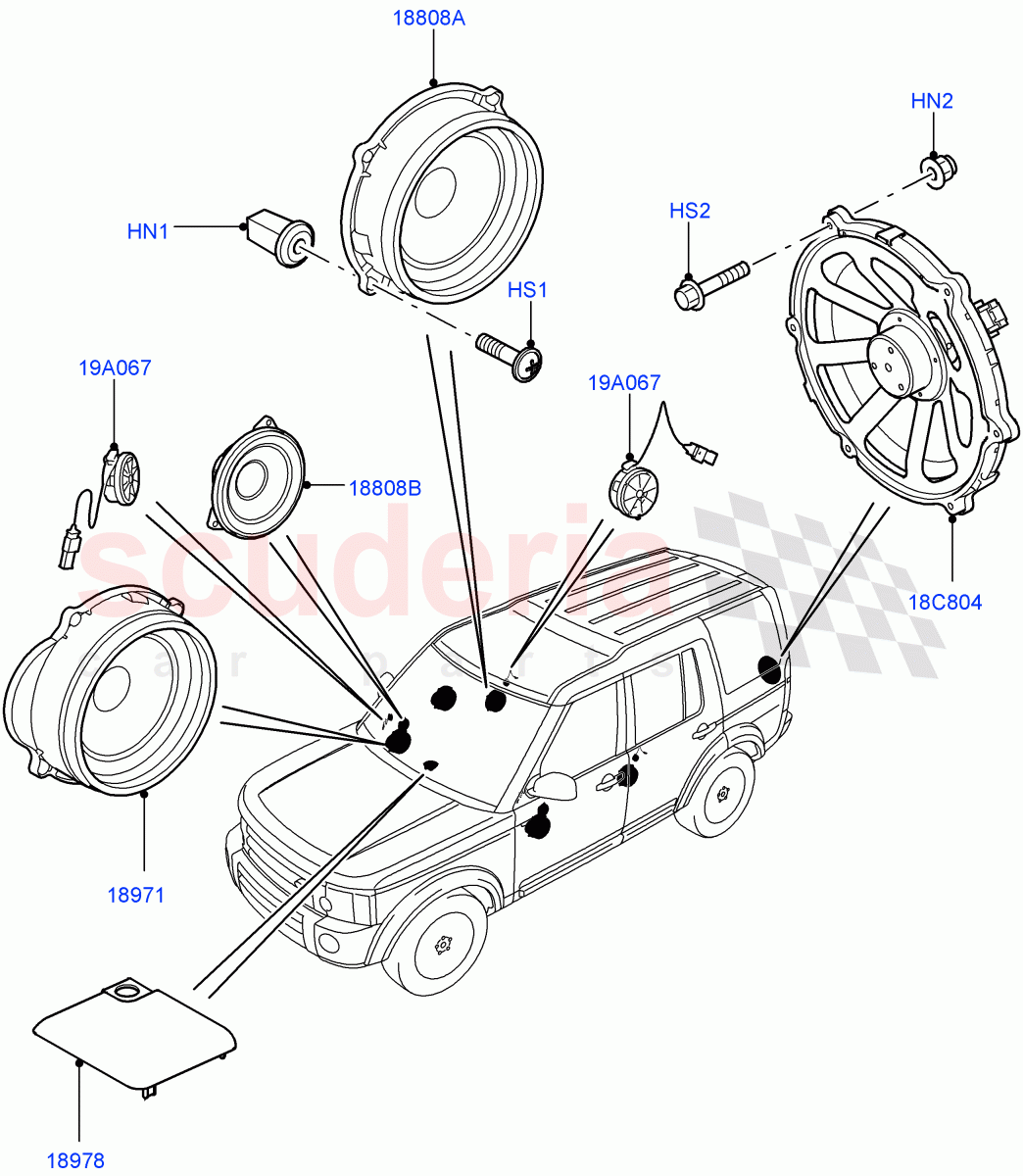 18808A
HN2
HN1
HS2
HS1
19A067
19A067
18808B
scuderia
car parts
18C804
18971
18978