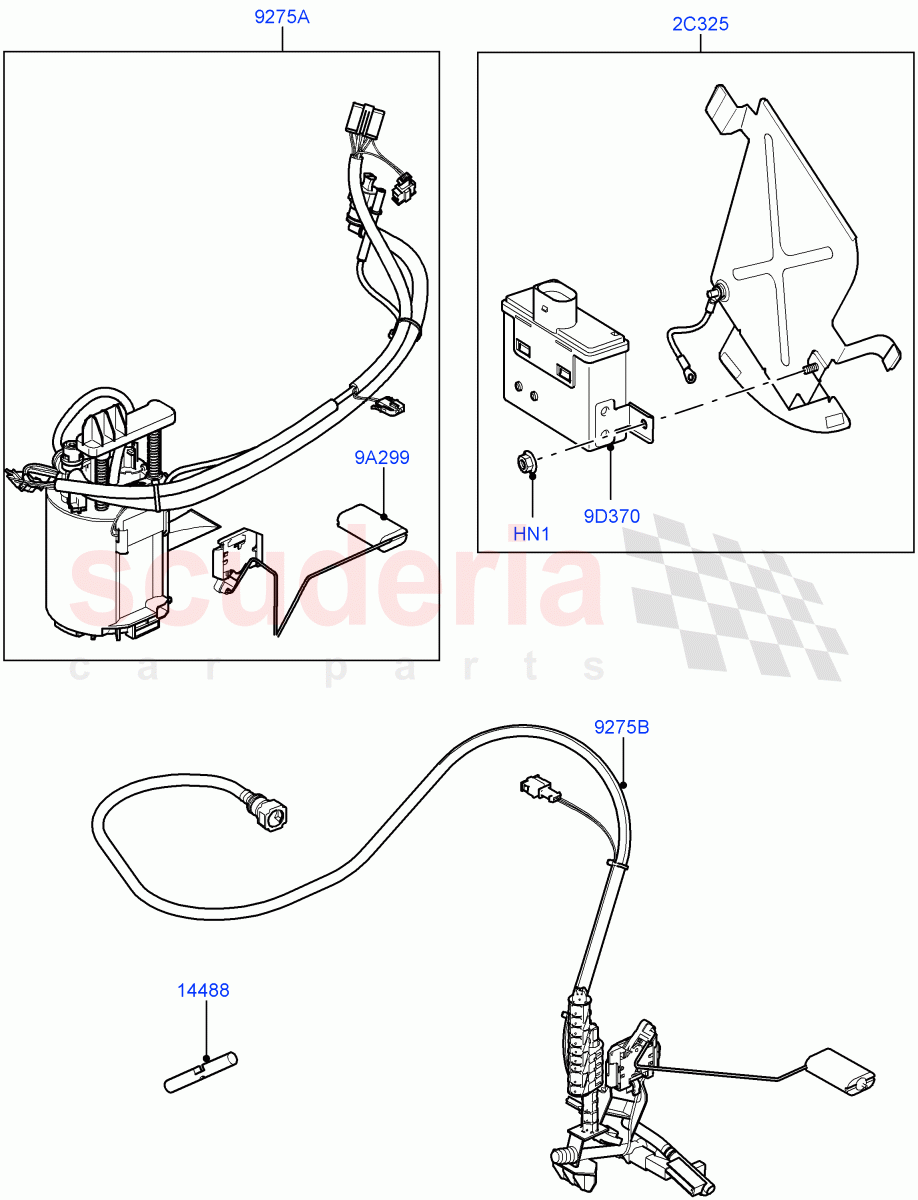 9275A

2C325

9A299

HN1

9D370

scuderia
car parts

9275B

14488