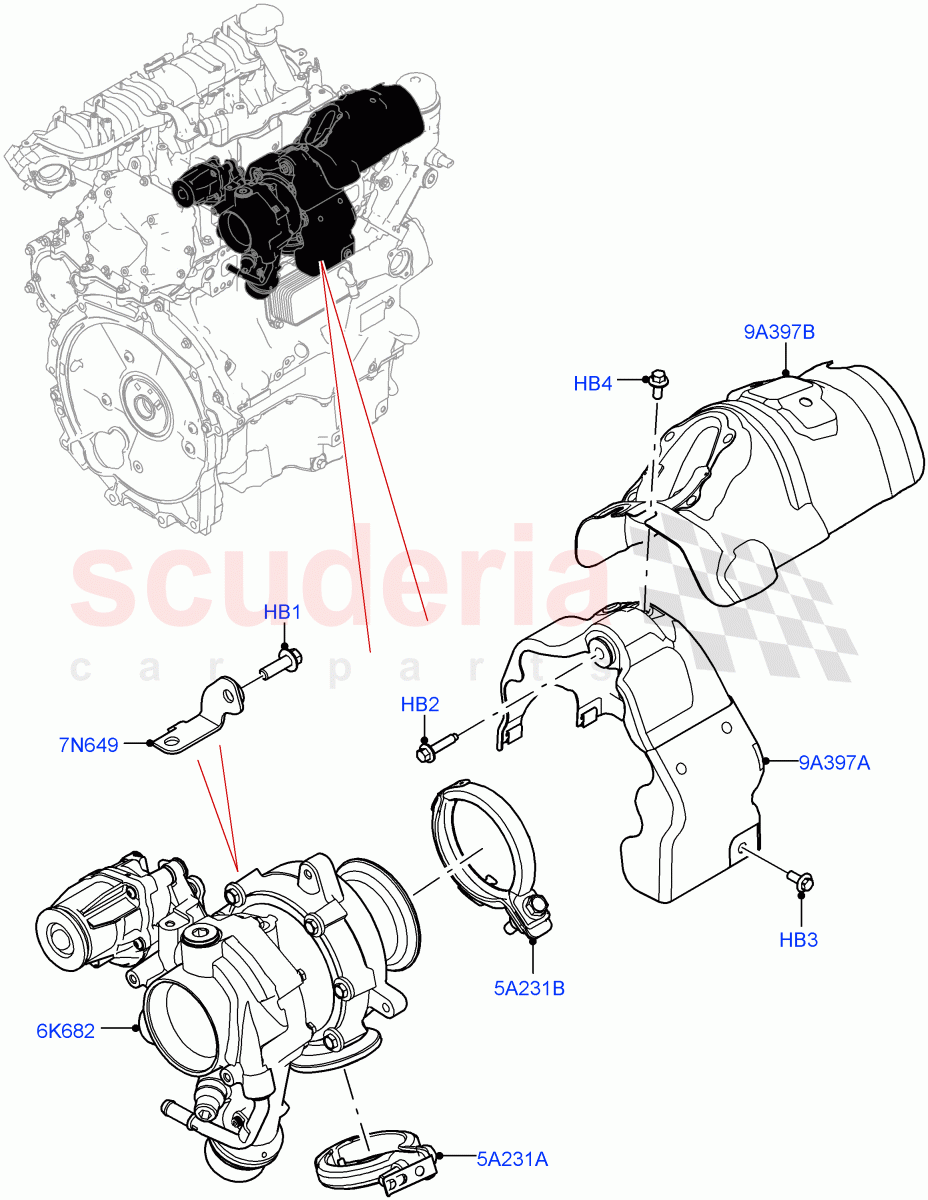 9A397B
HB4
scuderia
car parts
HB1
HB2
7N649
9A397A
HB3
5A231B
6K682
5A231A