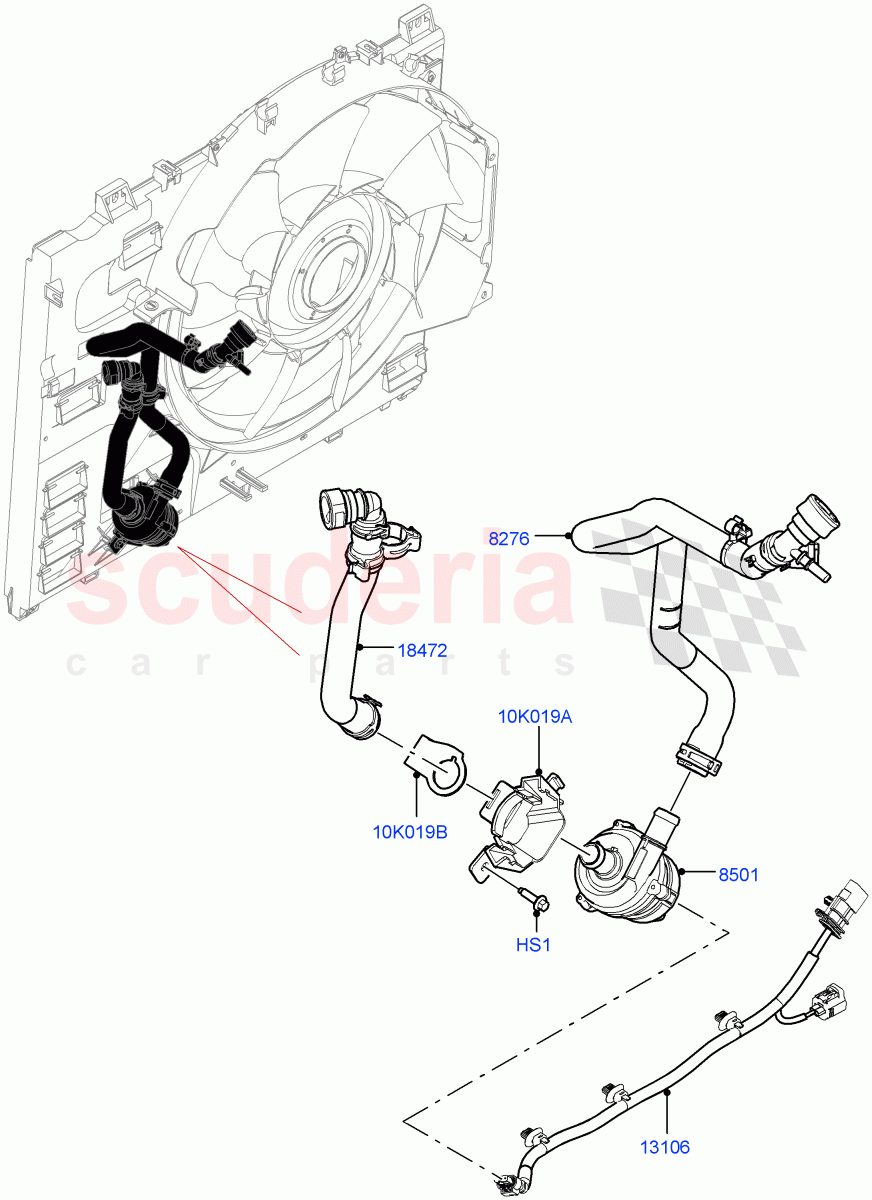 scuderia
car parts

8276

18472

10K019A

10K019B

8501

HS1

13106