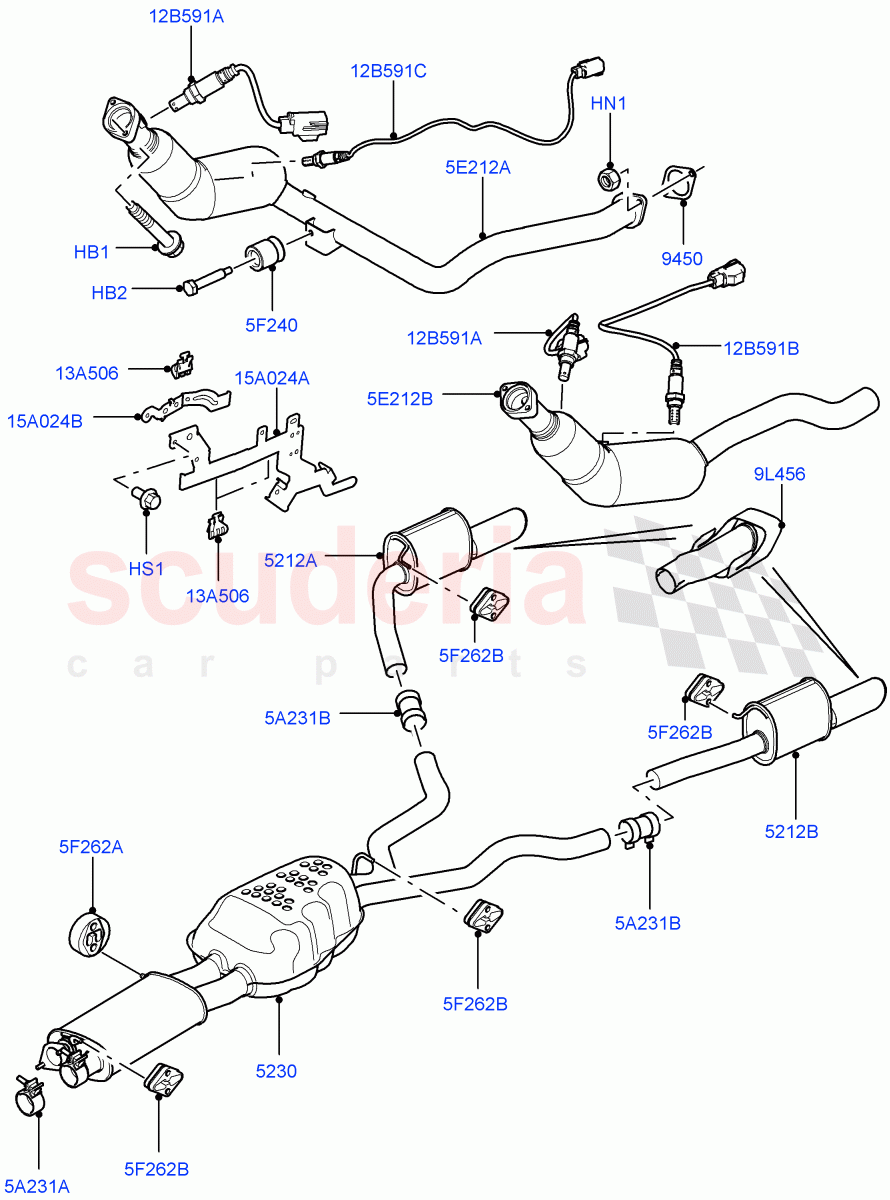 12B591A
12B591C
HN1
5E212A
HB1
9450
HB2
5F240
12B591A
12B591B
13A506
15A024A
15A024B
5E212B
9L456
HS1
5212A
13A506
scuderia
car parts
5F262B
5A231B
5F262B
5212B
5F262A
5A231B
5F262B
5230
5F262B
5A231A