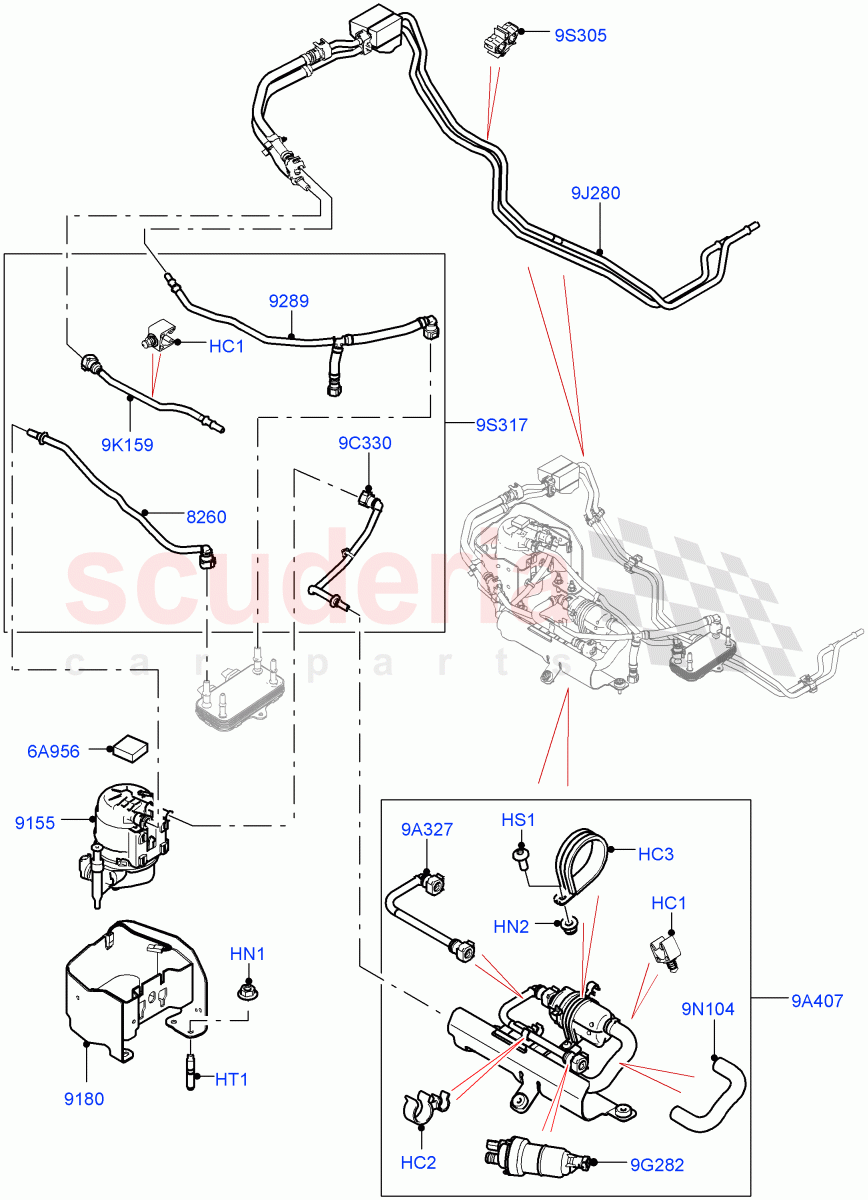 9S305
9J280
9289
HC1
9K159
9S317
9C330
8260
scuderia
car parts
6A956
9155
9A327
HS1
HC3
HN2
HC1
HN1
9N104
9A407
9180
HT1
HC2
9G282