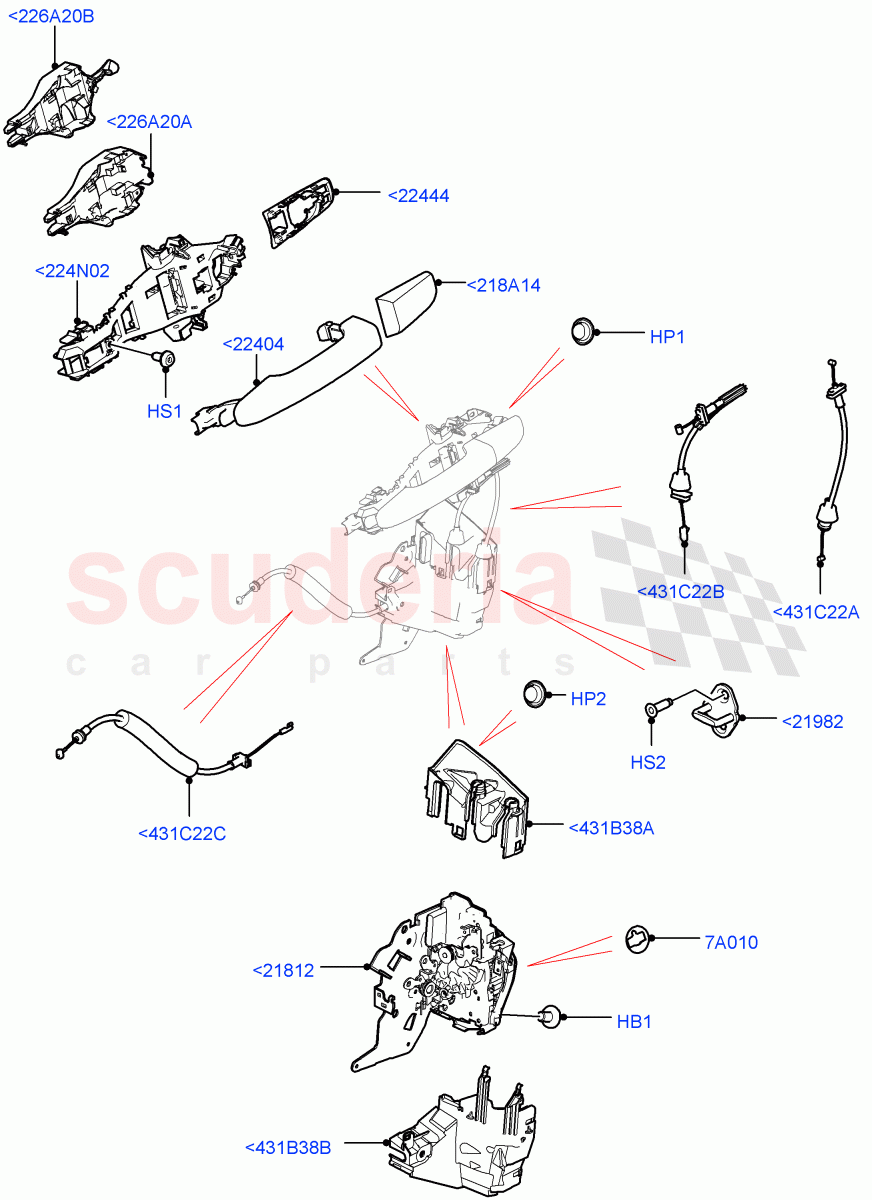 <226A20B
<226A20A
<22444
<224N02
<218A14
<22404
HP1
HS1
scuderia
car parts
<431C22B
<431C22A
HP2
<21982
HS2
<431C22C
<431B38A
7A010
<21812
HB1
<431B38B