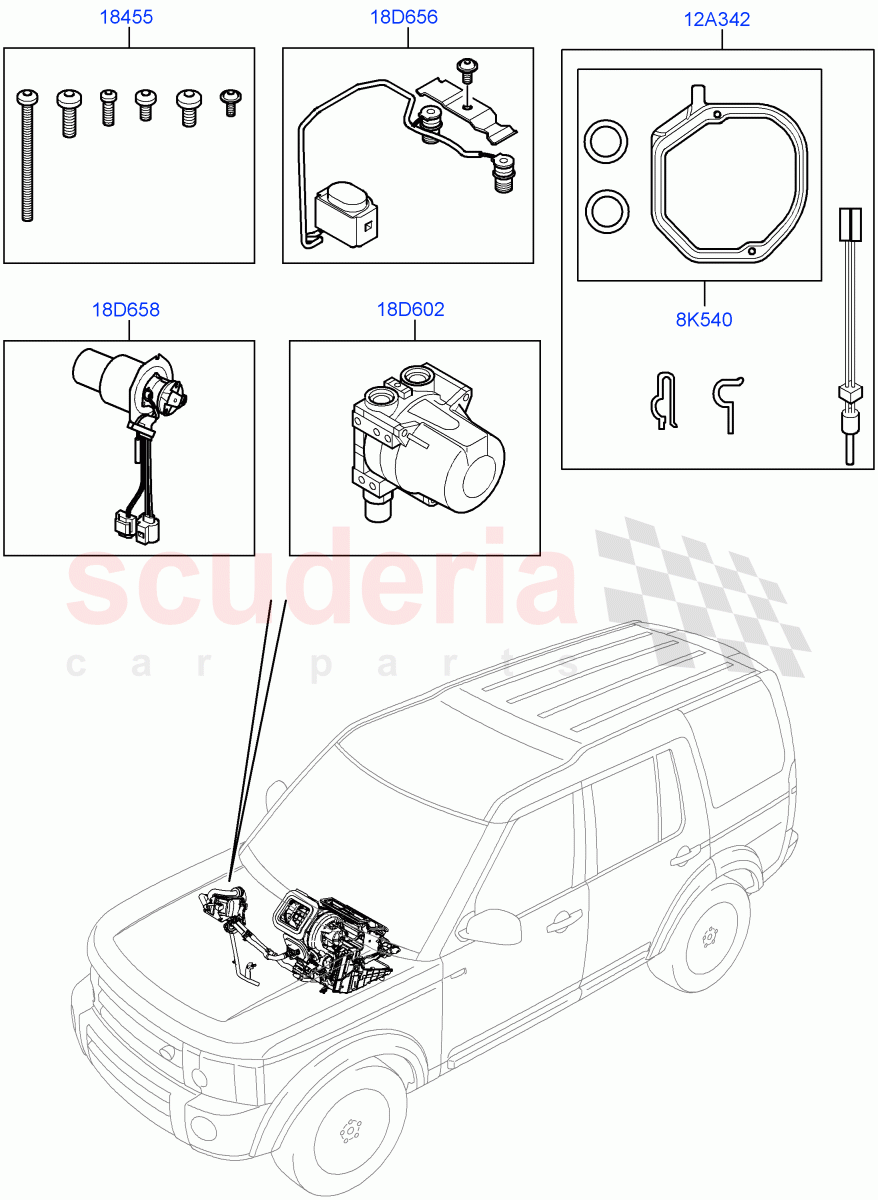 18455

18D656

12A342

8K540

18D658

18D602

scuderia
car parts