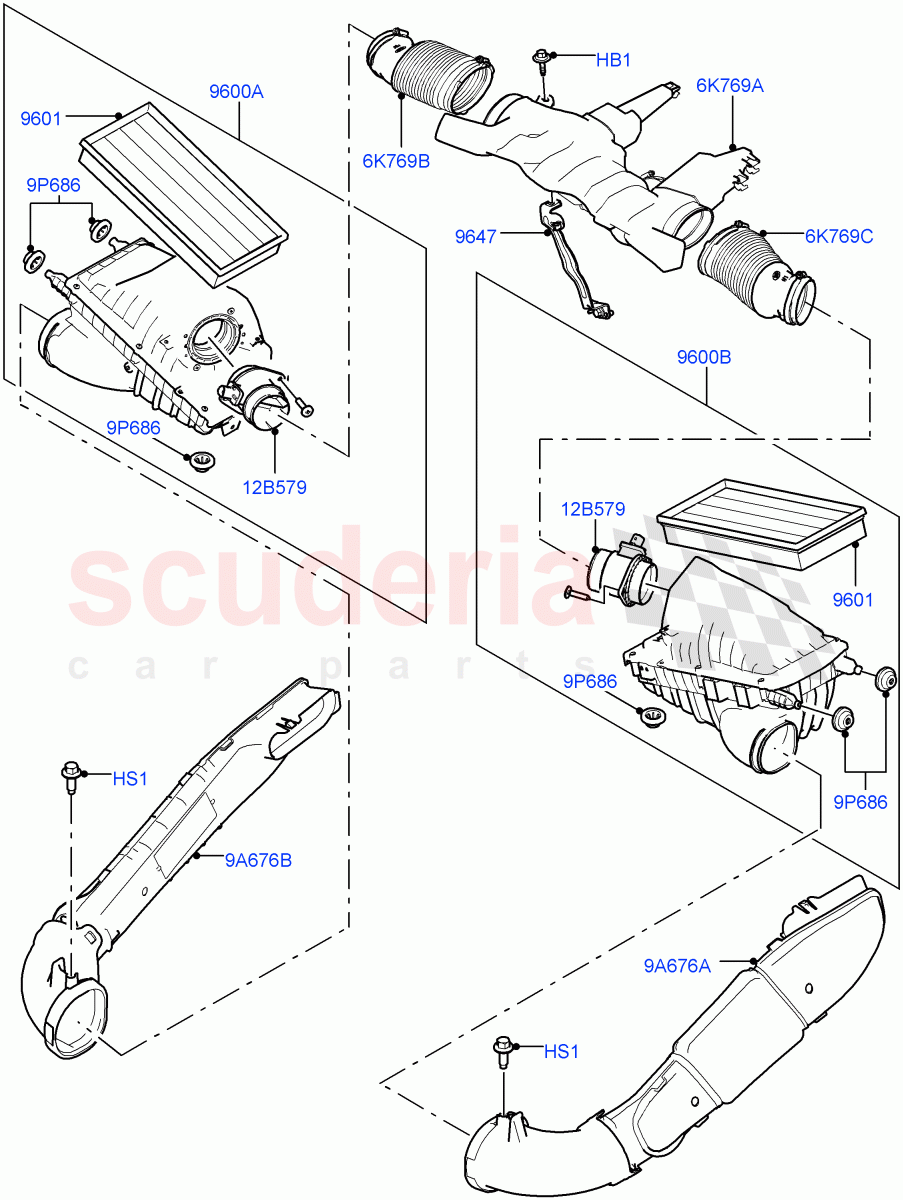 9600A
9601
9P686
9P686
12B579
HB1
6K769A
6K769B
9647
6K769C
9600B
12B579
9601
9P686
9P686
scuderia
car parts
HS1
9A676B
9A676A
HS1