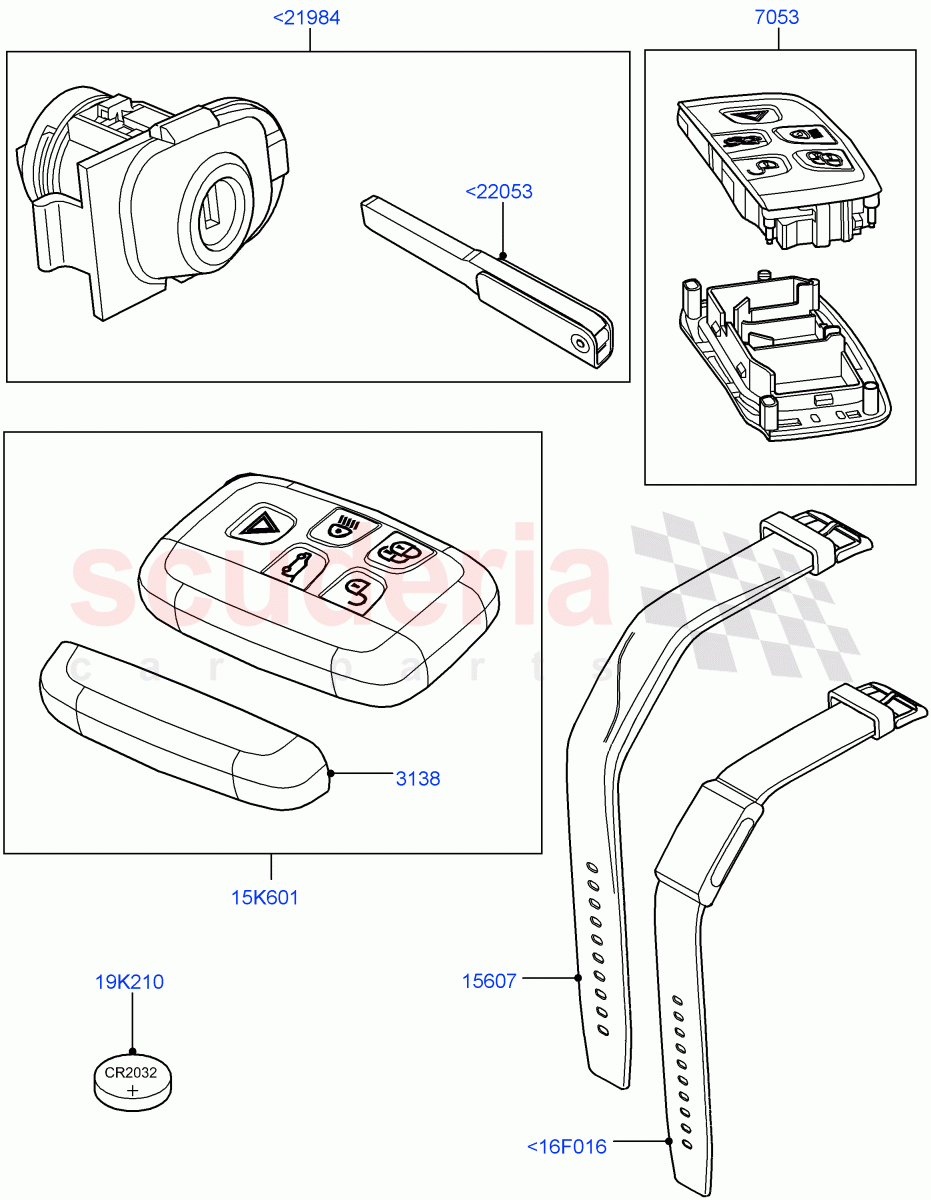 <21984

7053

<22053

scuderia
car parts

3138

15K601

19K210

CR2032
+

15607

<16F016