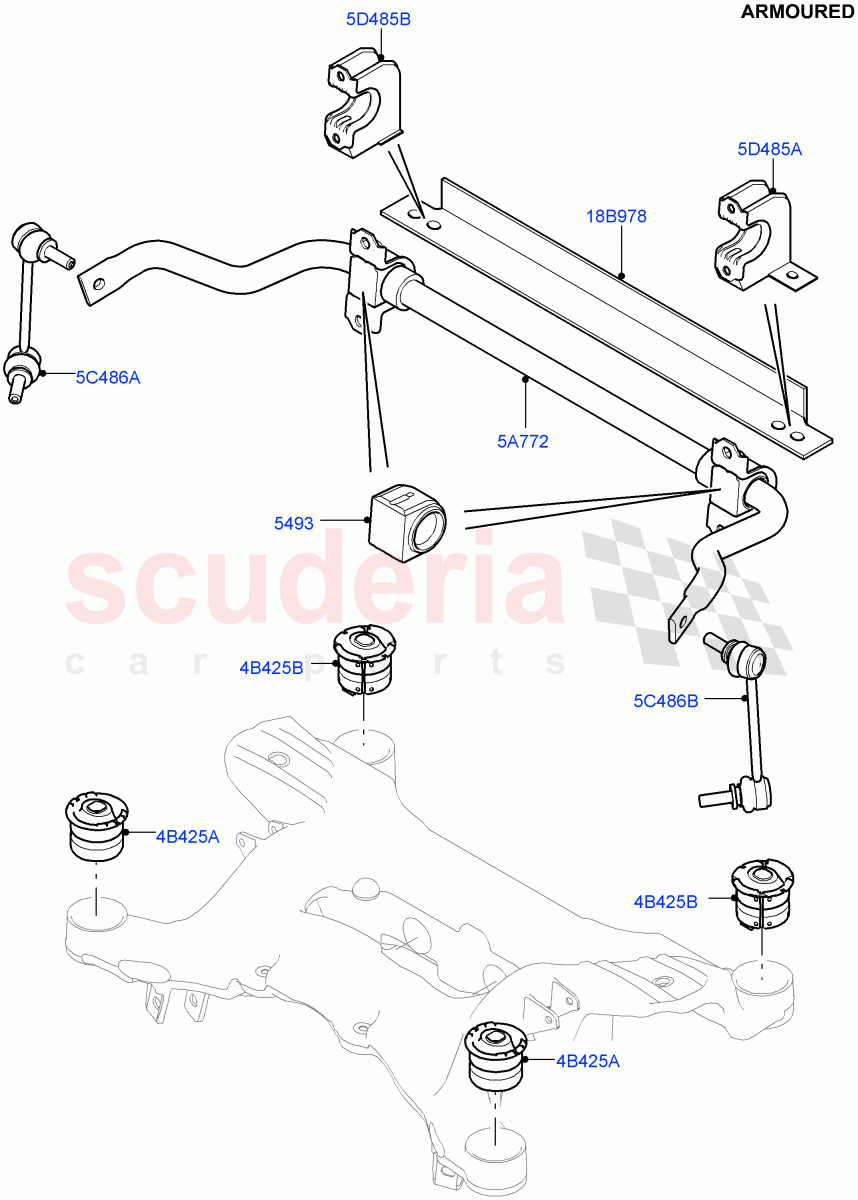 ARMOURED

5D485B

5D485A

18B978

5C486A

5A772

5493

scuderia
car parts

4B425B

5C486B

4B425A

4B425B

4B425A