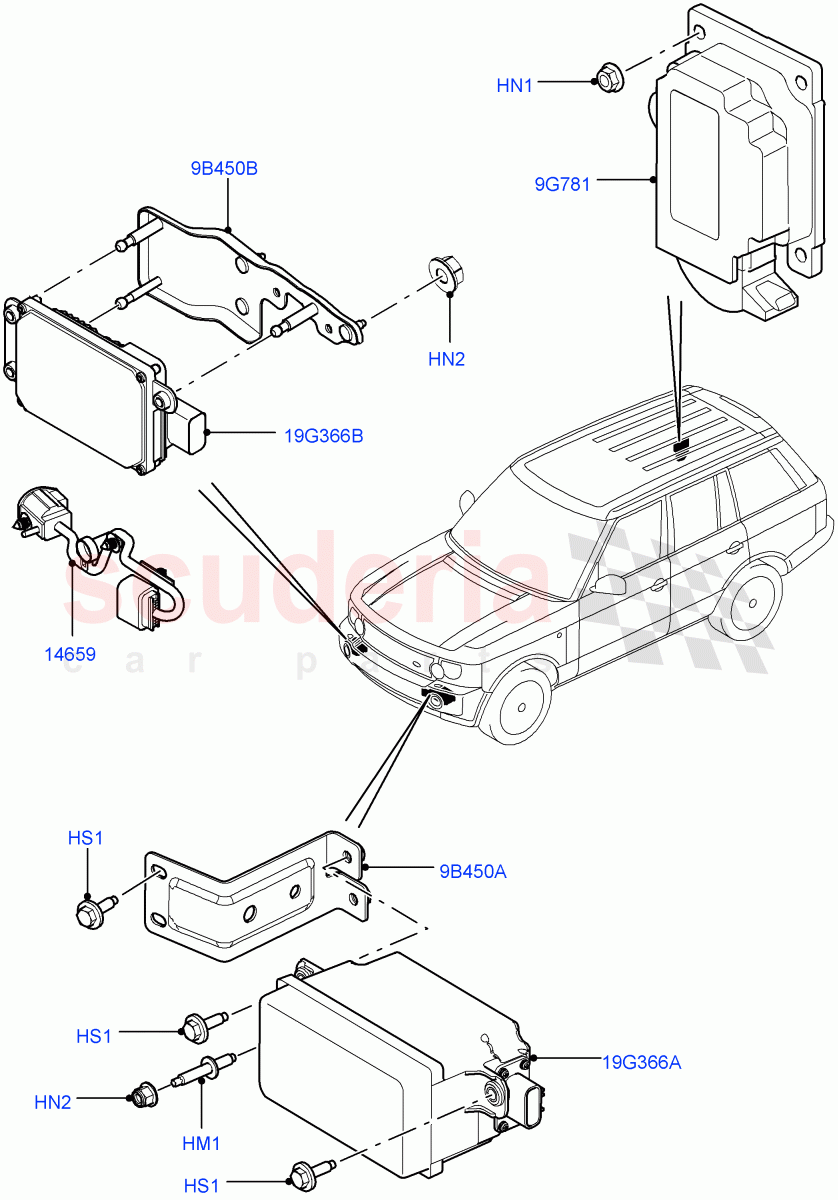 HN1

9G781

9B450B

HN2

19G366B

14659

scuderia
car parts

HS1

9B450A

HS1

19G366A

HN2

HM1

HS1