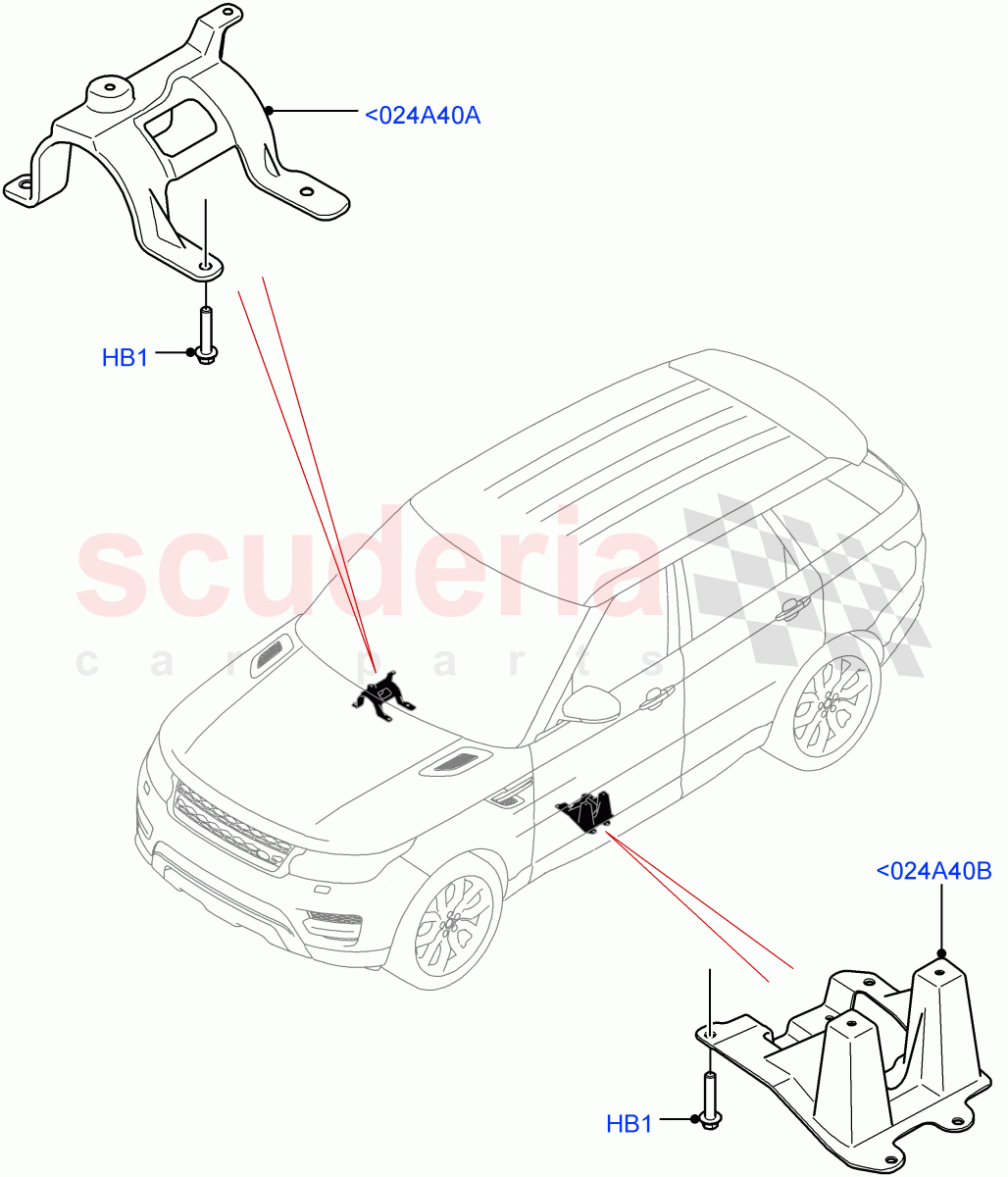 <024A40A

HB1

scuderia
car parts

<024A40B

HB1