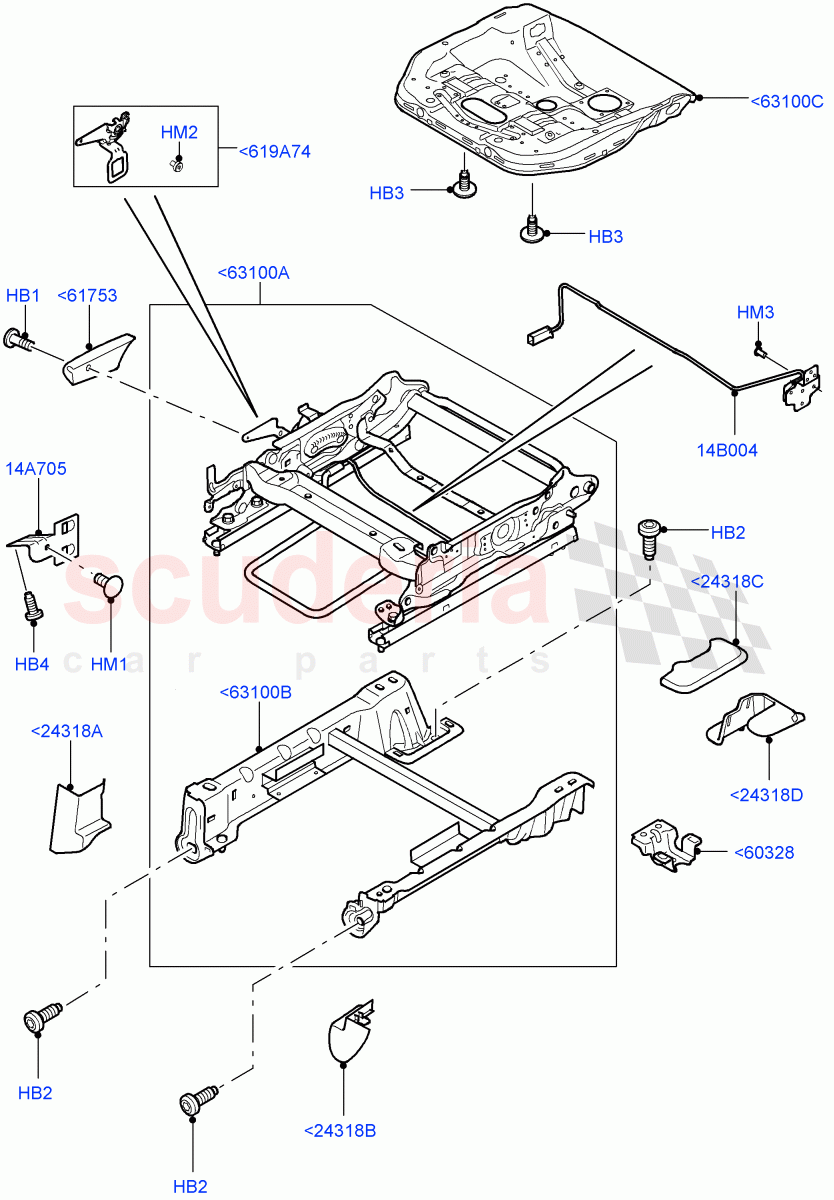 <63100C
HM2
<619A74
HB3
HB3
<63100A
HB1
<61753
HM3
14B004
14A705
HB2
<24318C
HB4
HM1
scuderia
car parts
<63100B
<24318A
<24318D
<60328
HB2
<24318B
HB2