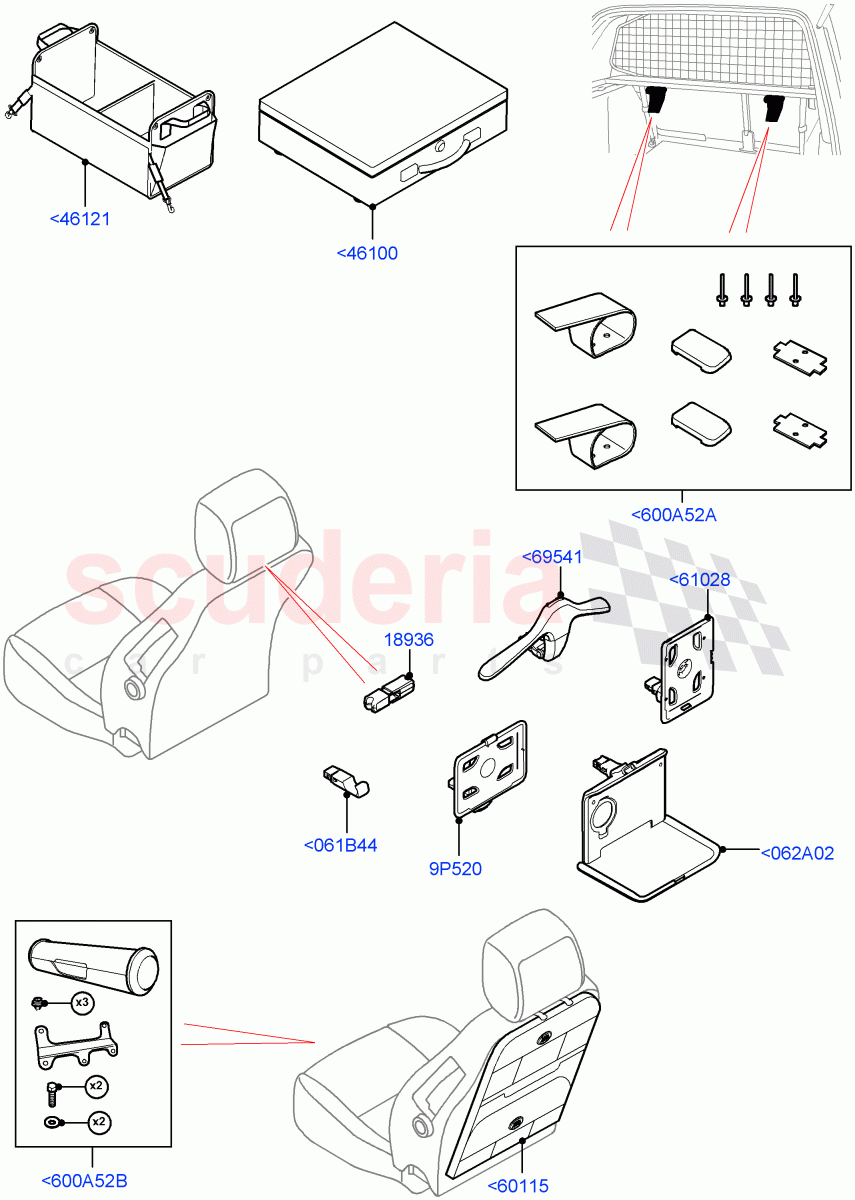 <46121

<46100

<600A52A

scuderia
car parts

<69541

<61028

18936

<061B44

9P520

<062A02

x3

x2

x2

<600A52B

<60115