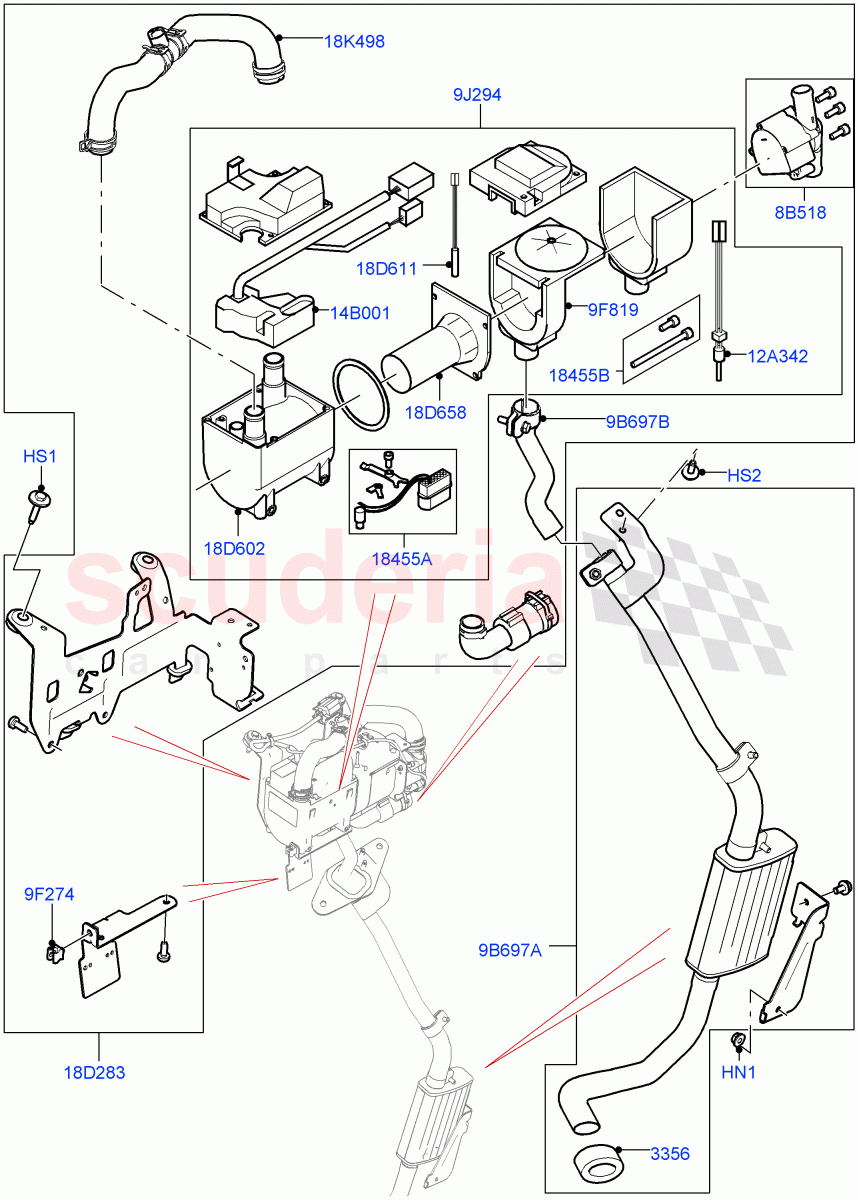 18K498
9J294
8B518
18D611
14B001
9F819
12A342
18455B
18D658
9B697B
HS1
HS2
18D602
18455A
scuderia
car parts
9F274
9B697A
18D283
HN1
3356