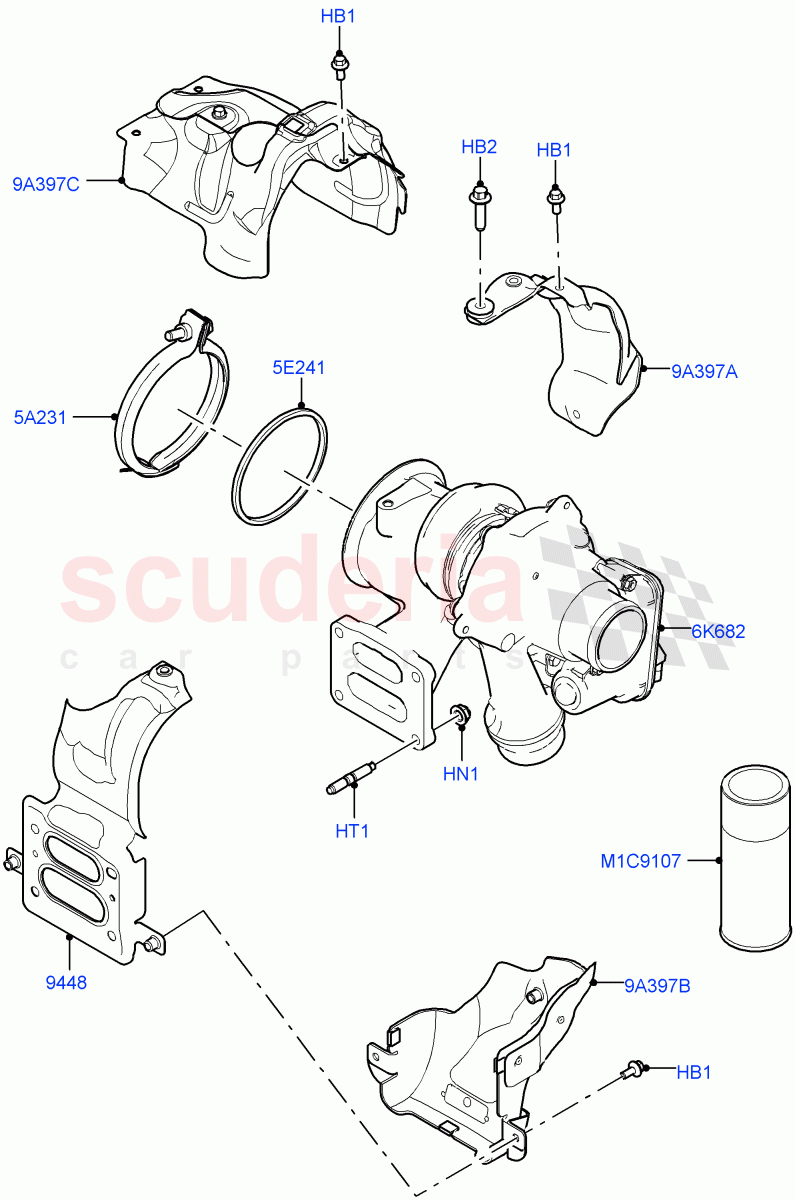 HB1
9A397C
HB2
HB1
9A397A
5E241
5A231
scuderia
car parts
6K682
HN1
HT1
M1C9107
9448
9A397B
HB1