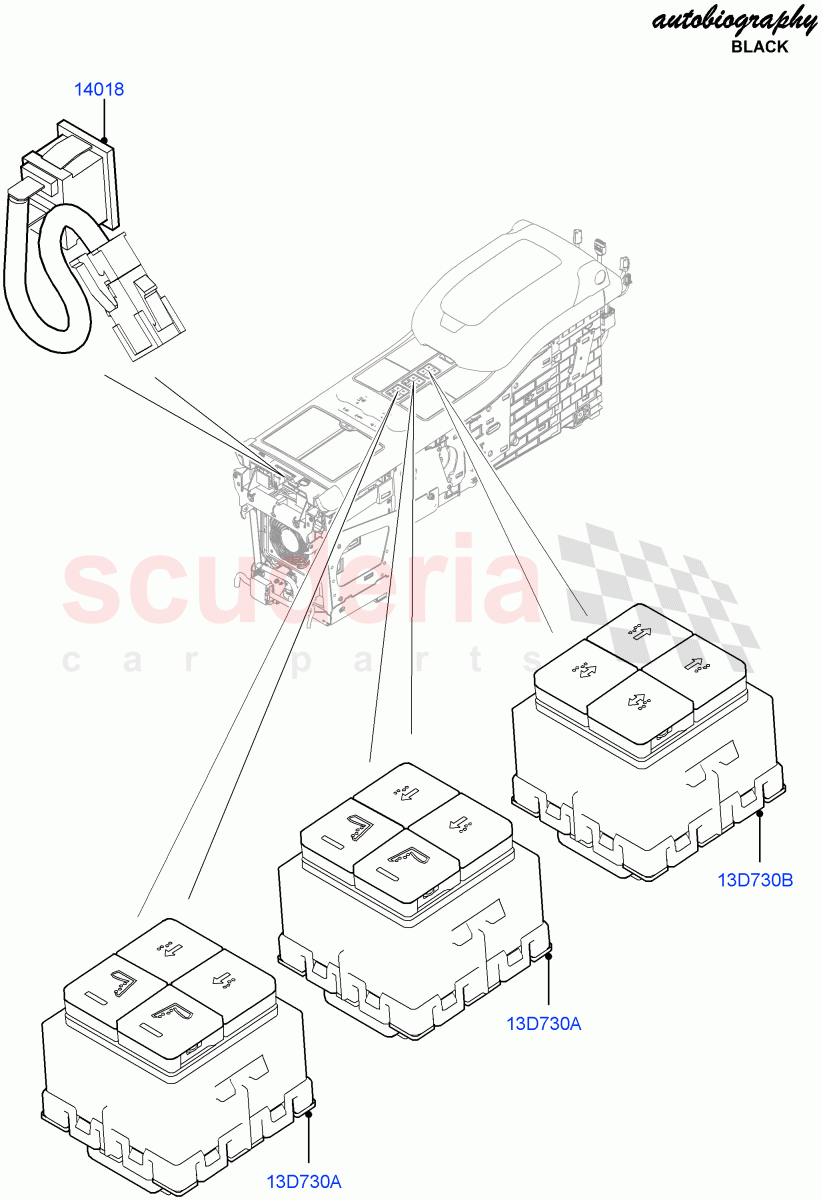 autobiography
BLACK

14018

scuderia
car parts

13D730B

13D730A

13D730A