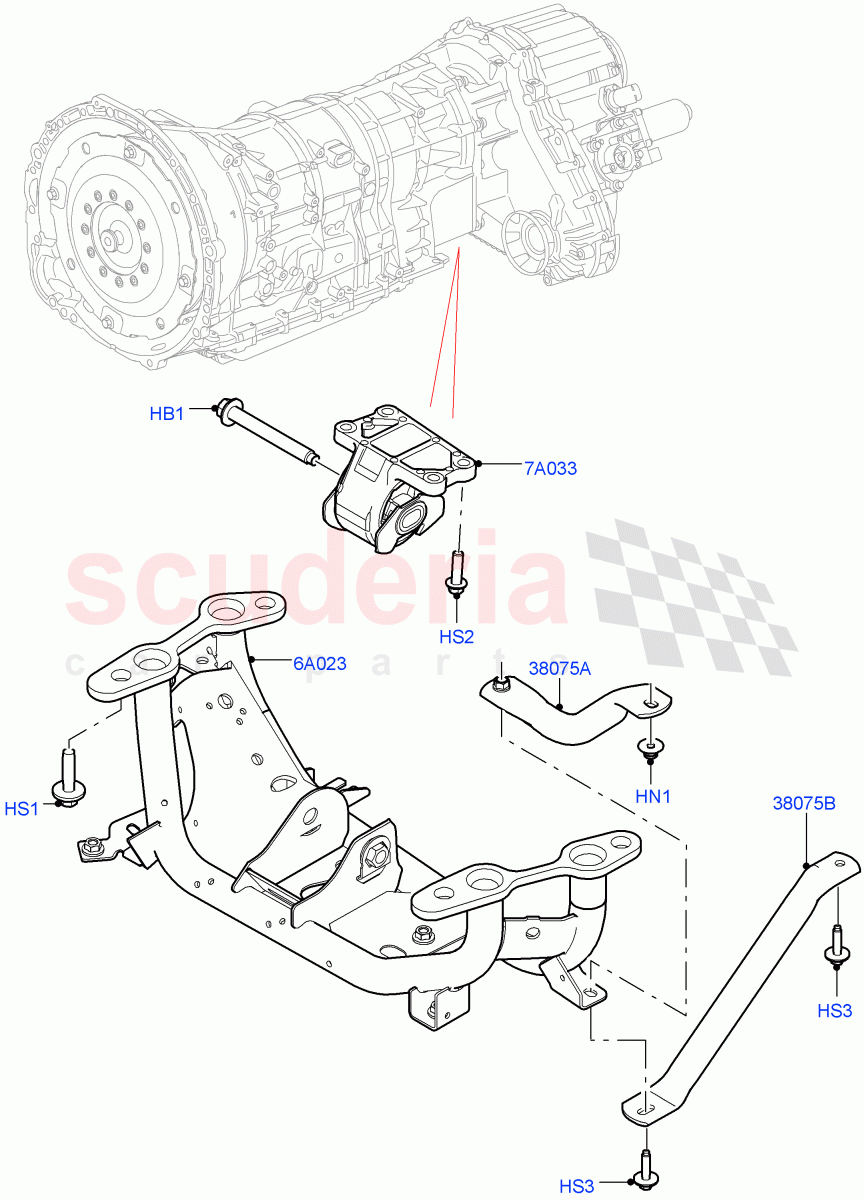 HB1

7A033

scuderia
car parts

HS2

6A023

38075A

HN1

HS1

38075B

HS3

HS3