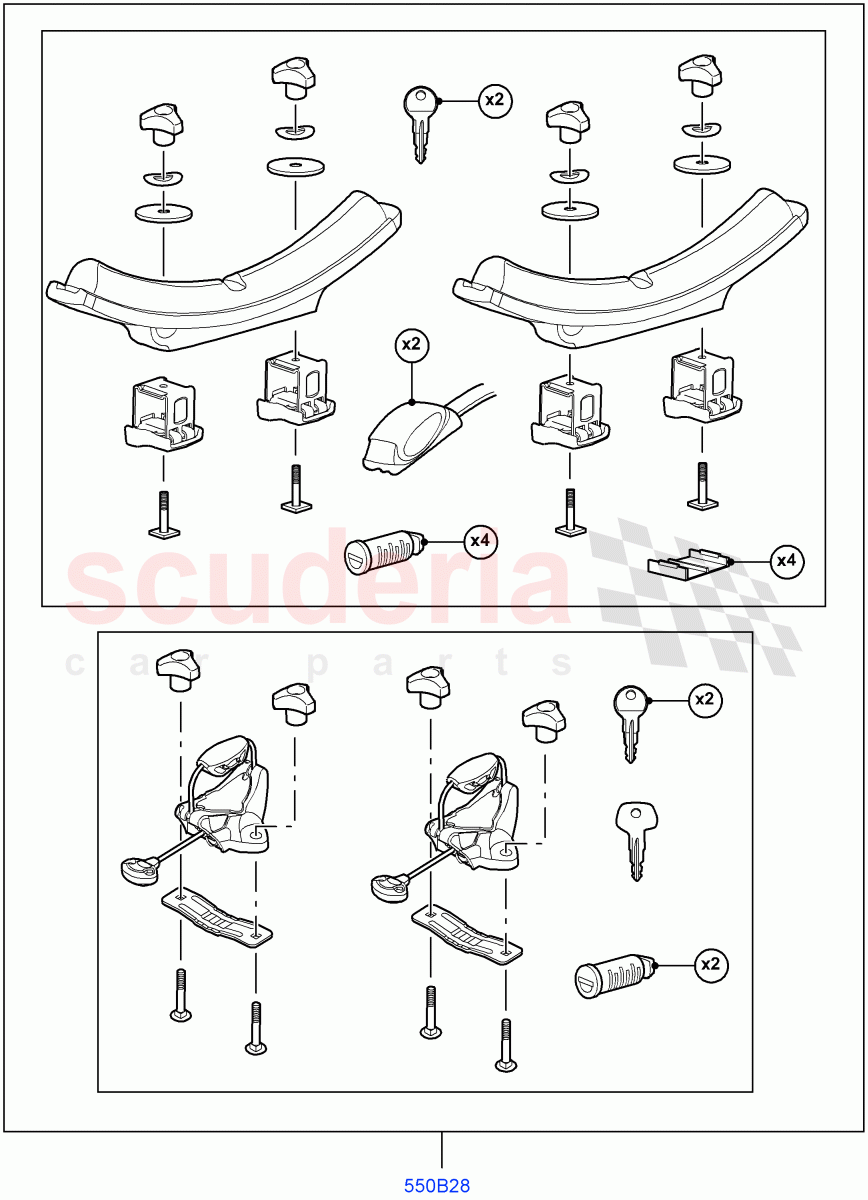 x2

x2

x4

x4

scuderia
car parts

x2

x2

550B28